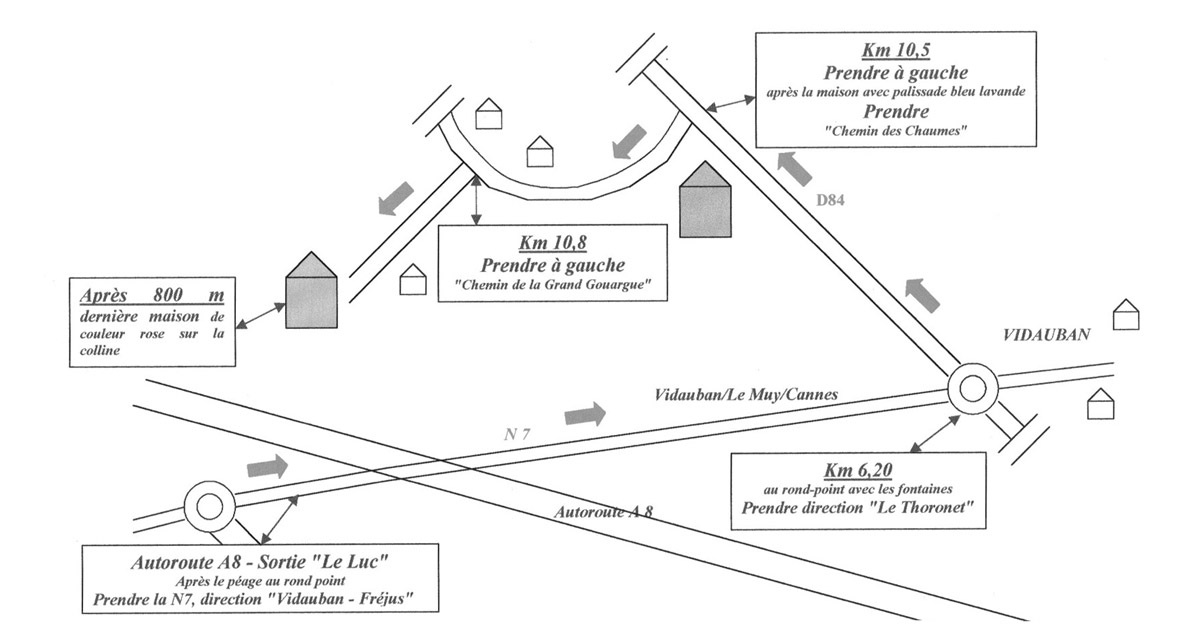 Km 10,5
Prendre à gauche
après la maison avec palissade bleu lavande
Prendre
"Chemin des Chaumes"

D84

Km 10,8
Prendre à gauche
"Chemin de la Grand Gouargue"

Après 800 m
dernière maison de couleur rose sur la colline

VIDAUBAN

Vidauban/Le Muy/Cannes

N 7

Autoroute A 8

Km 6,20
au rond-point avec les fontaines
Prendre direction "Le Thoronet"

Autoroute A8 - Sortie "Le Luc"
Après le péage au rond point
Prendre la N7, direction "Vidauban - Fréjus"